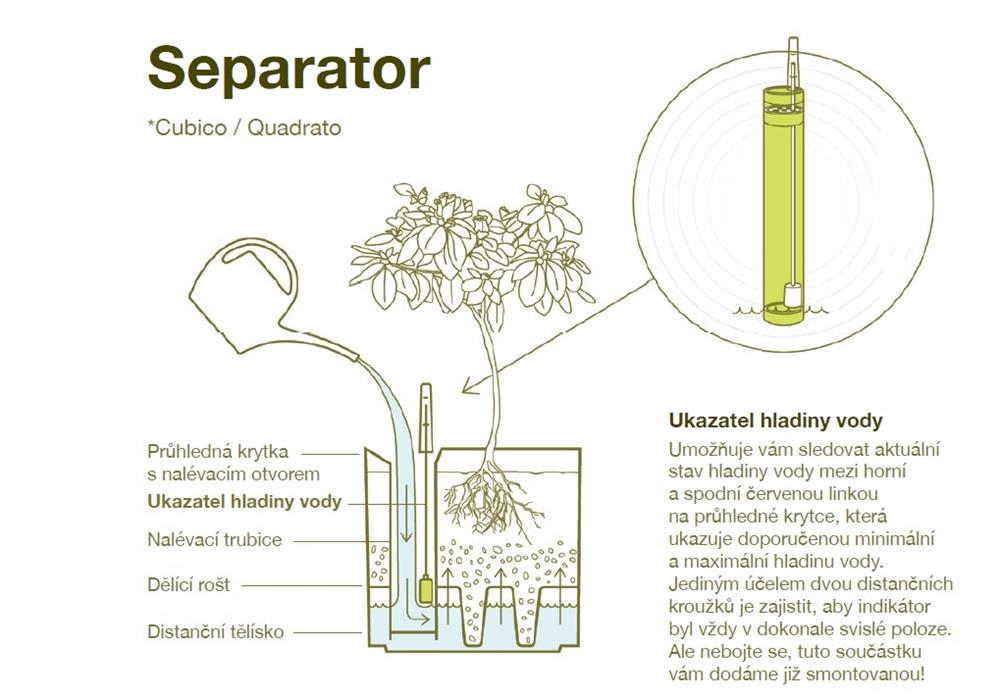 Separator

*Cubico / Quadrato

Průhledná krytka s nalévacím otvorem

Ukazatel hladiny vody

Nalévací trubice

Dělící rošt

Distanční tělísko

Ukazatel hladiny vody

Umožňuje vám sledovat aktuální stav hladiny vody mezi horní a spodní červenou linkou na průhledné krytce, která ukazuje doporučenou minimální a maximální hladinu vody. Jediným účelem dvou distančních kroužků je zajistit, aby indikátor byl vždy v dokonale svislé poloze. Ale nebojte se, tuto součástku vám dodáme již smontovanou!